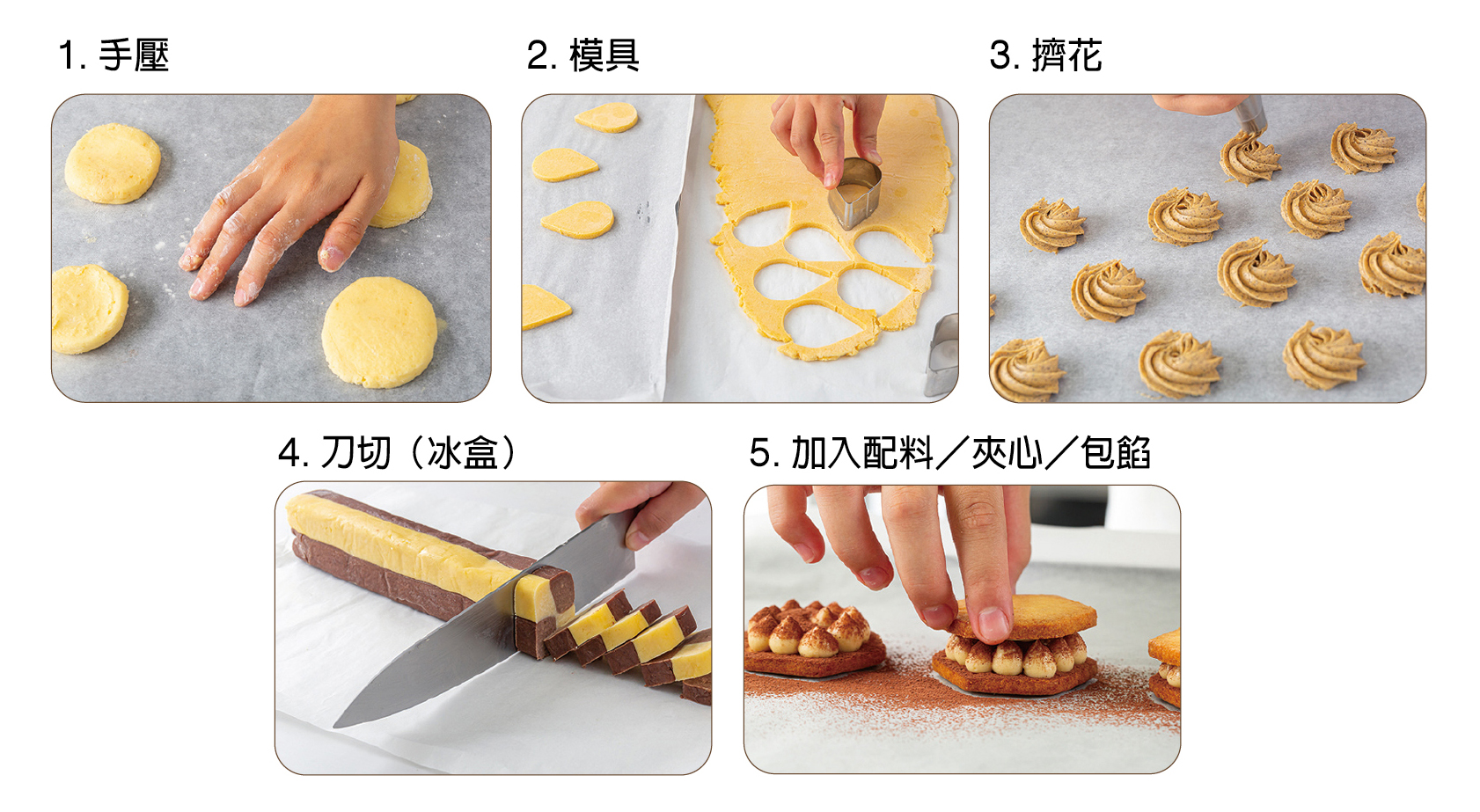 1. 手壓

2. 模具

3. 擠花

4. 刀切（冰盒）

5. 加入配料／夾心／包餡